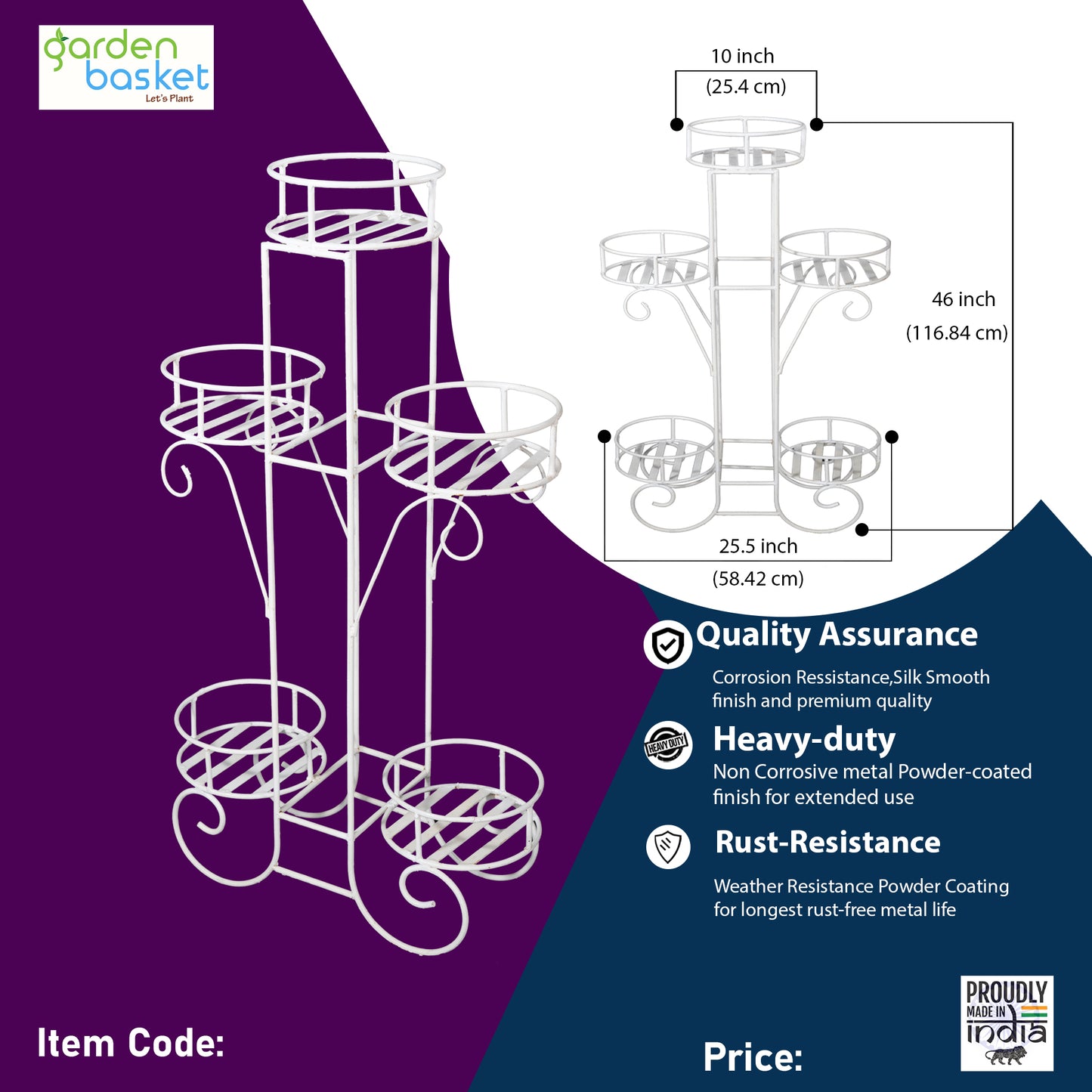 garden basket
Let's Plant

10 inch
(25.4 cm)

46 inch
(116.84 cm)

25.5 inch
(58.42 cm)

Quality Assurance
Corrosion Ressistance,Silk Smooth finish and premium quality

HEAVY DUTY
Heavy-duty
Non Corrosive metal Powder-coated finish for extended use

Rust-Resistance
Weather Resistance Powder Coating for longest rust-free metal life

Item Code:

Price:

PROUDLY MADE IN india